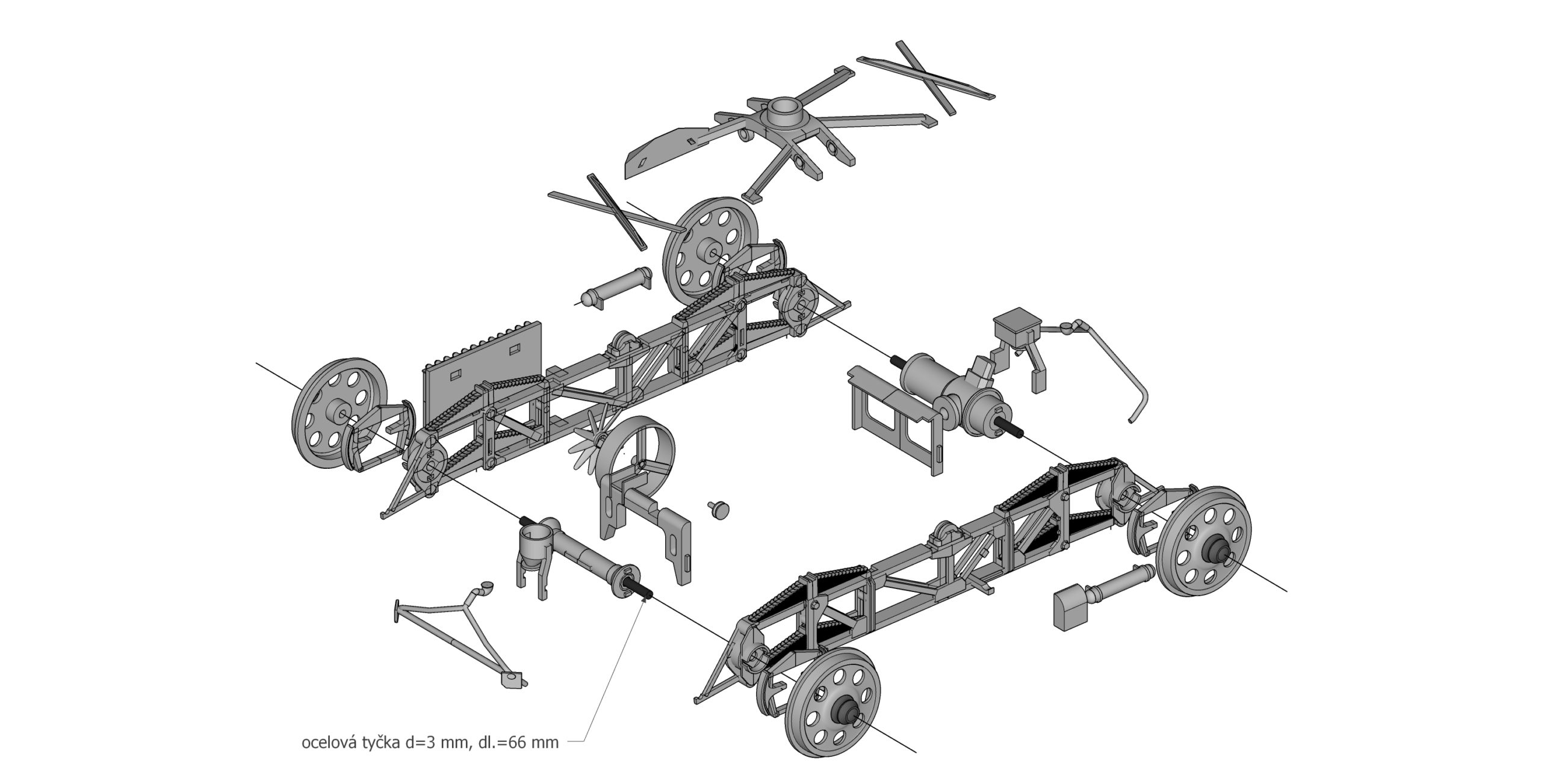 ocelová tyčka d=3 mm, dl.=66 mm